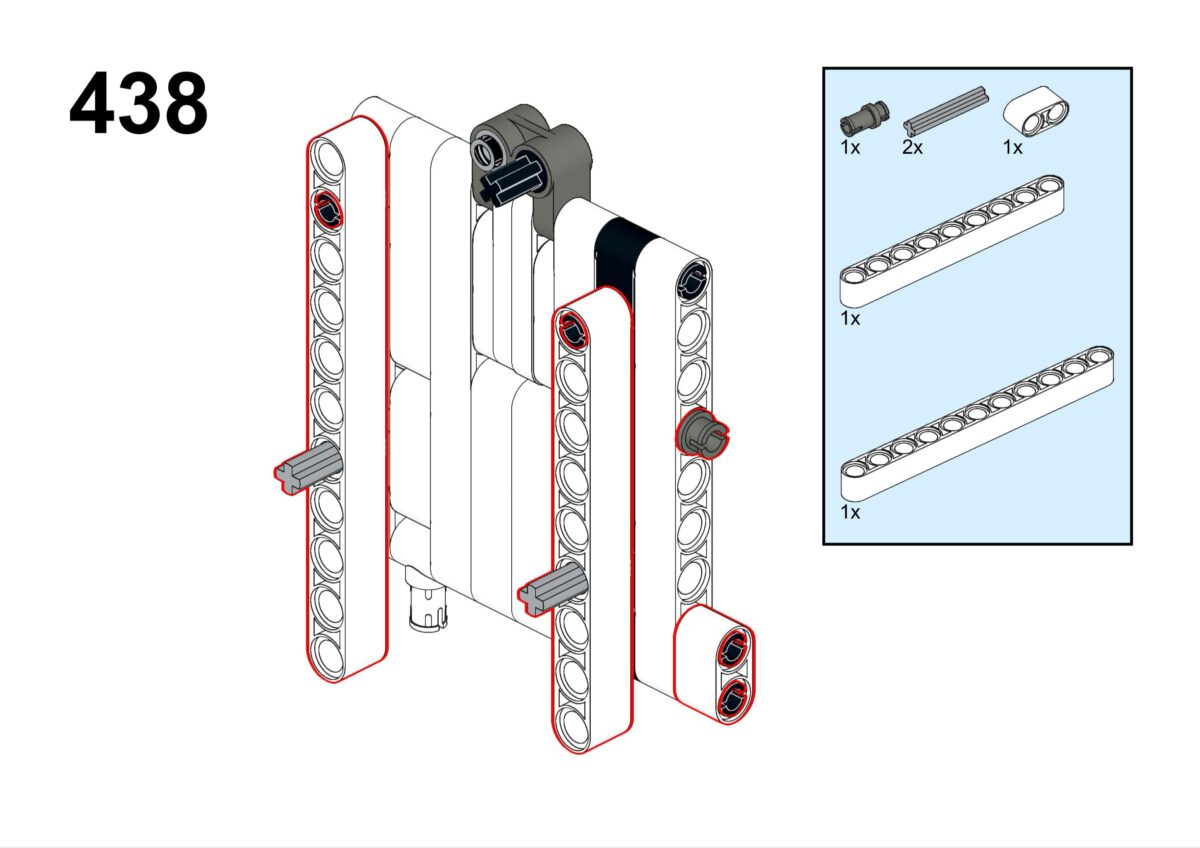 438

1x 2x 1x

1x

1x