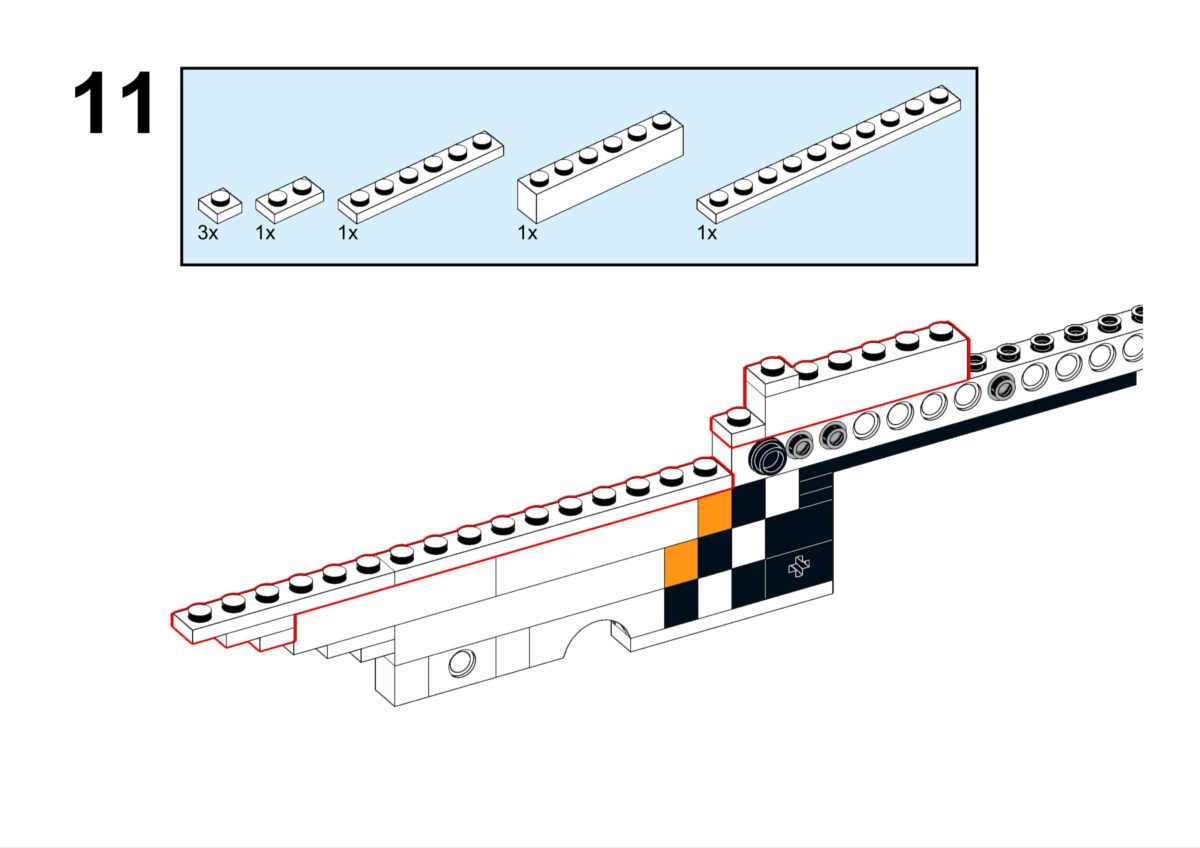 11

3x 1x 1x 1x 1x